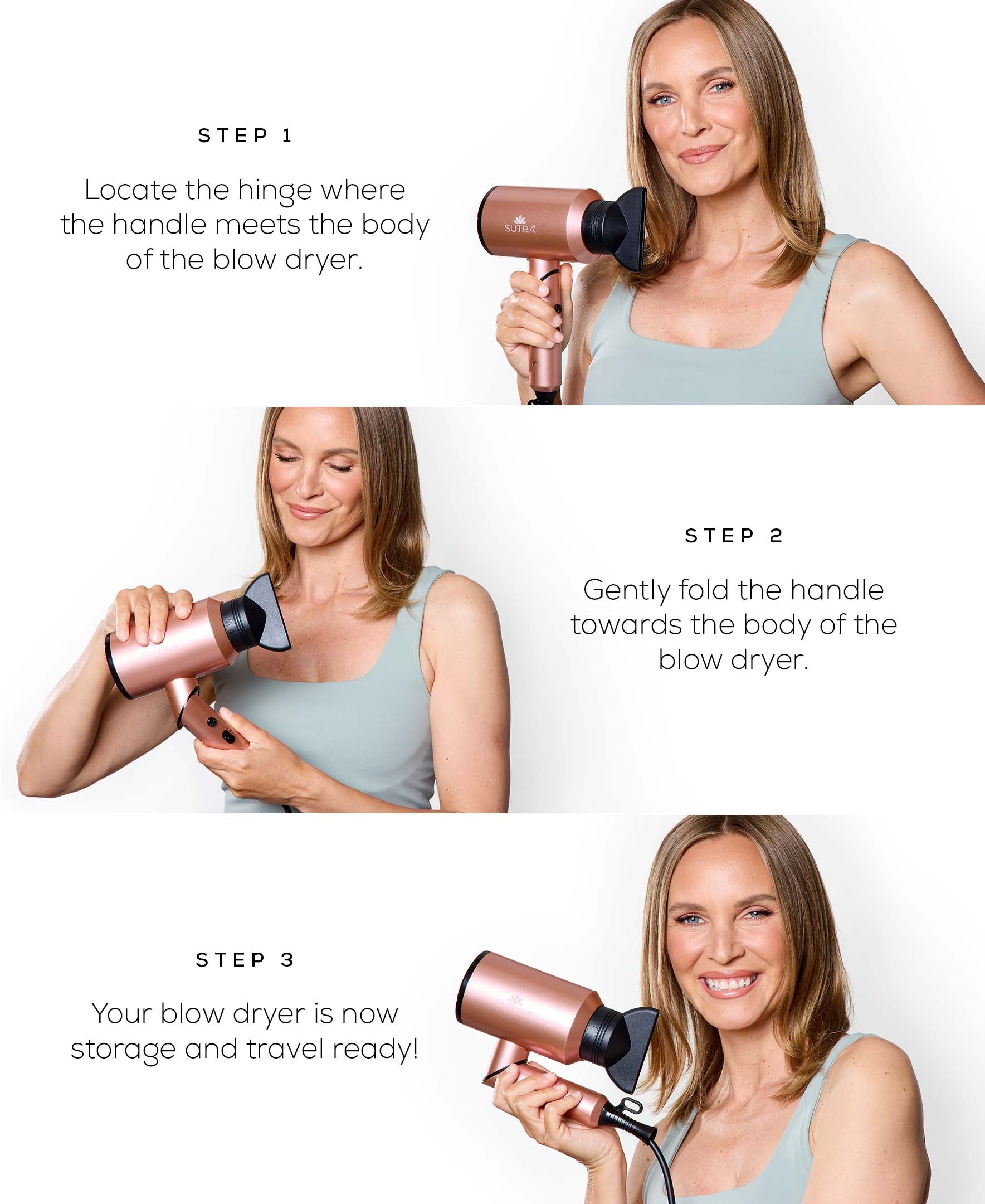 STEP 1

Locate the hinge where the handle meets the body of the blow dryer.

SUTRA

STEP 2

Gently fold the handle towards the body of the blow dryer.

STEP 3

Your blow dryer is now storage and travel ready!