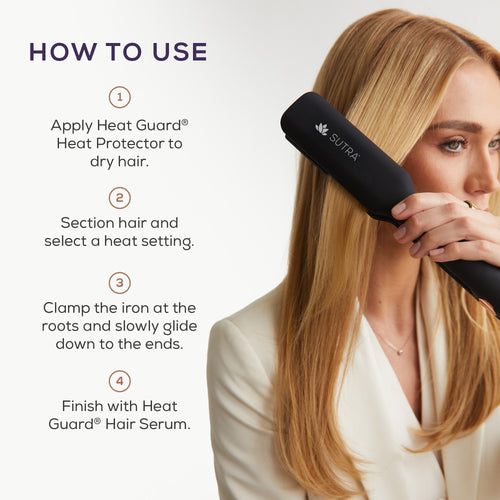 HOW TO USE

1

Apply Heat Guard® Heat Protector to dry hair.

2

Section hair and select a heat setting.

3

Clamp the iron at the roots and slowly glide down to the ends.

4

Finish with Heat Guard® Hair Serum.

SUTRA