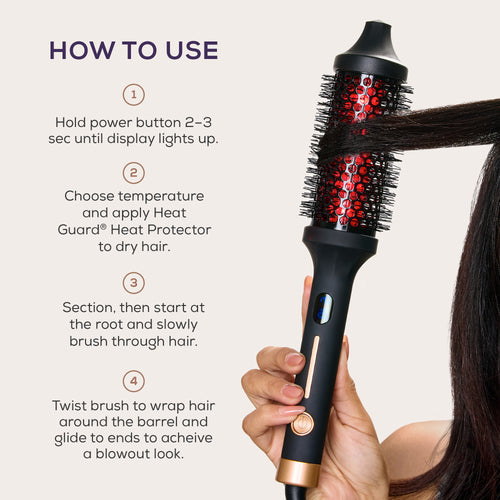 HOW TO USE

1

Hold power button 2–3 sec until display lights up.

2

Choose temperature and apply Heat Guard® Heat Protector to dry hair.

3

Section, then start at the root and slowly brush through hair.

4

Twist brush to wrap hair around the barrel and glide to ends to acheive a blowout look.