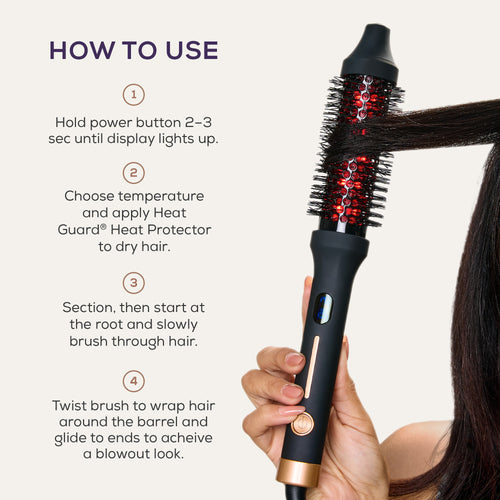 HOW TO USE

1

Hold power button 2–3 sec until display lights up.

2

Choose temperature and apply Heat Guard® Heat Protector to dry hair.

3

Section, then start at the root and slowly brush through hair.

4

Twist brush to wrap hair around the barrel and glide to ends to acheive a blowout look.